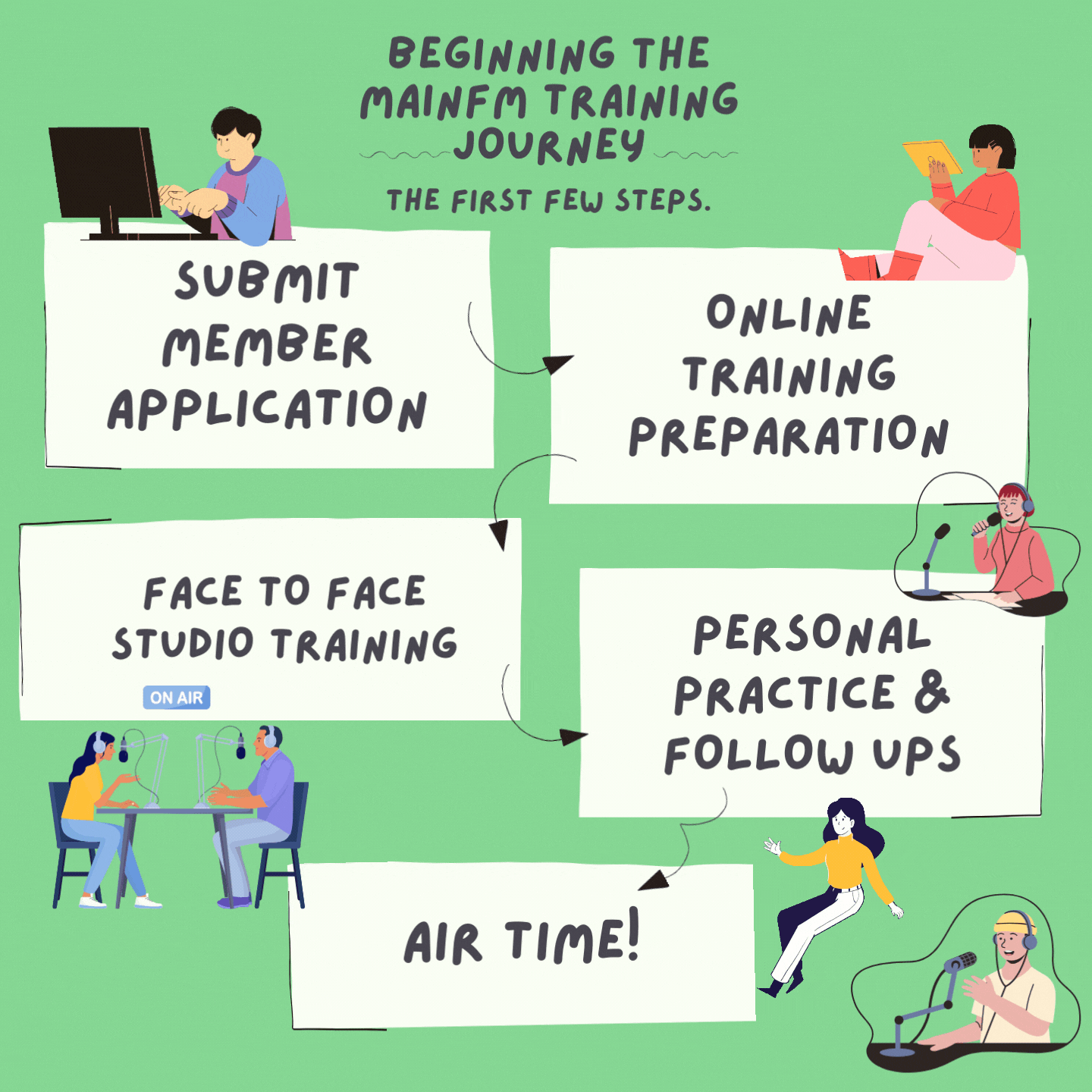 BEGINNING THE MAINFM TRAINING JOURNEY

THE FIRST FEW STEPS.

SUBMIT MEMBER APPLICATION

ONLINE TRAINING PREPARATION

FACE TO FACE STUDIO TRAINING

ON AIR

PERSONAL PRACTICE & FOLLOW UPS

AIR TIME!